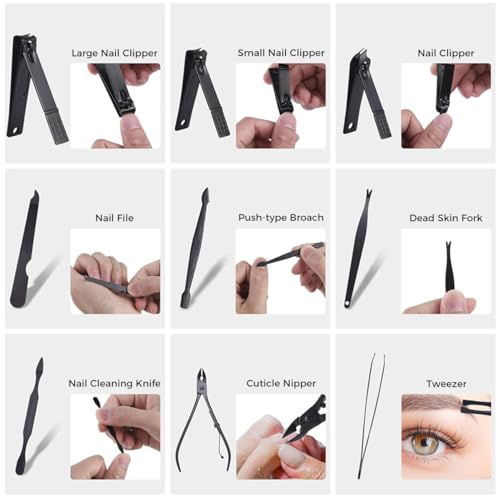 Large Nail Clipper

Small Nail Clipper

Nail Clipper

Nail File

Push-type Broach

Dead Skin Fork

Nail Cleaning Knife

Cuticle Nipper

Tweezer